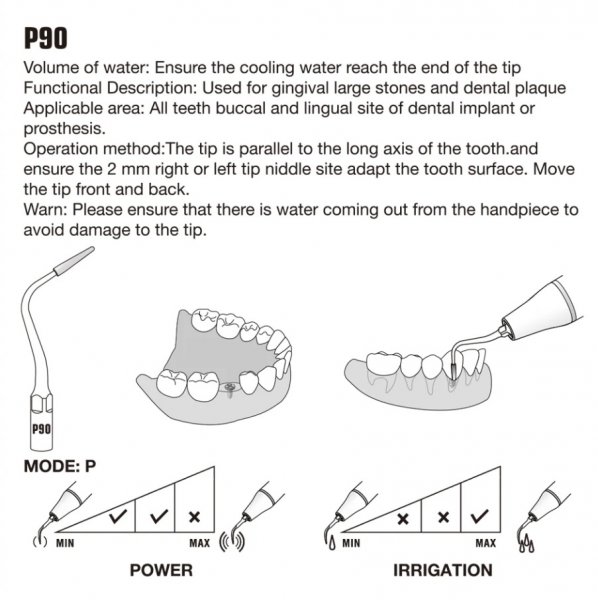 P90

Volume of water: Ensure the cooling water reach the end of the tip
Functional Description: Used for gingival large stones and dental plaque
Applicable area: All teeth buccal and lingual site of dental implant or prosthesis.
Operation method:The tip is parallel to the long axis of the tooth.and ensure the 2 mm right or left tip niddle site adapt the tooth surface. Move the tip front and back.
Warn: Please ensure that there is water coming out from the handpiece to avoid damage to the tip.

P90

MODE: P

✓ ✓ ×

MIN MAX

POWER

× × ✓

MIN MAX

IRRIGATION