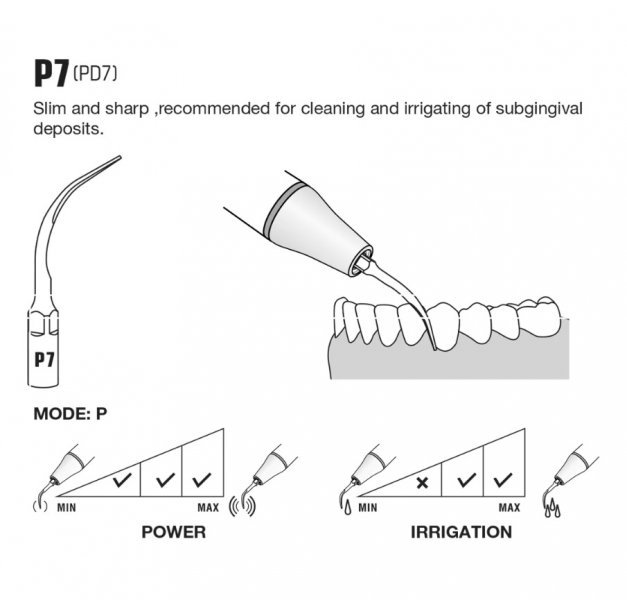 P7 (PD7)

Slim and sharp ,recommended for cleaning and irrigating of subgingival deposits.

P7

MODE: P

✓ ✓ ✓

MIN MAX

POWER

× ✓ ✓

MIN MAX

IRRIGATION