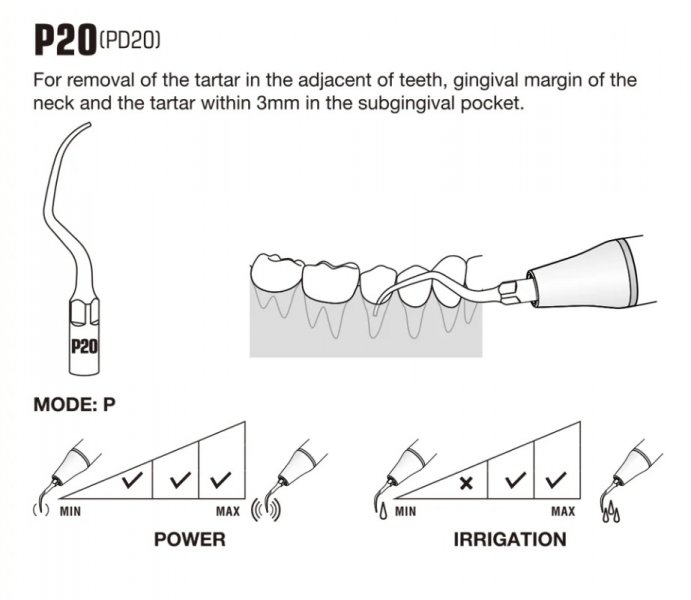 P20 (PD20)

For removal of the tartar in the adjacent of teeth, gingival margin of the neck and the tartar within 3mm in the subgingival pocket.

P20

MODE: P

✓ ✓ ✓

MIN MAX

POWER

× ✓ ✓

MIN MAX

IRRIGATION