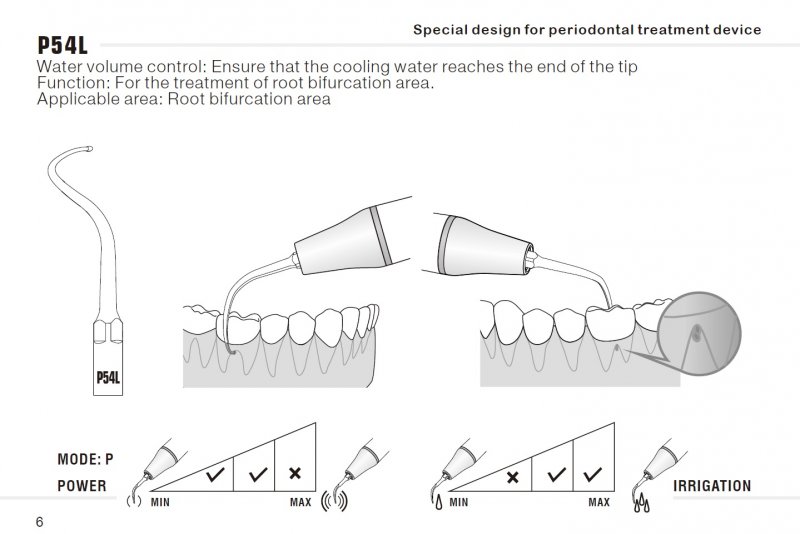 Special design for periodontal treatment device

P54L

Water volume control: Ensure that the cooling water reaches the end of the tip
Function: For the treatment of root bifurcation area.
Applicable area: Root bifurcation area

P54L

MODE: P

POWER

MIN ✓ ✓ × MAX

MIN × ✓ ✓ MAX

IRRIGATION

6