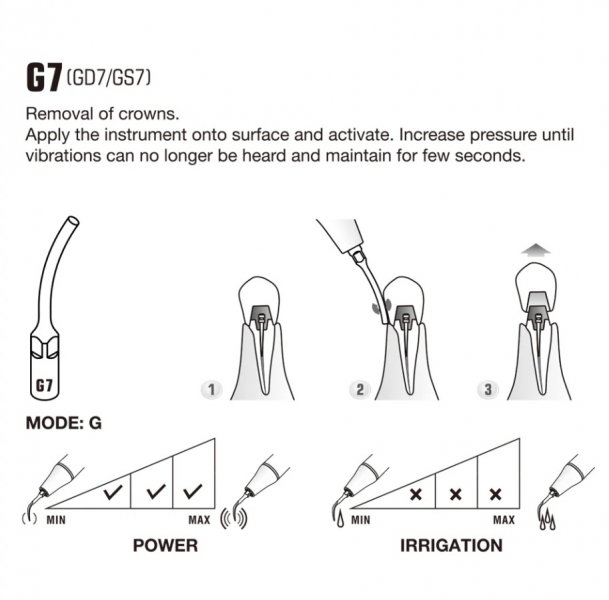 G7 (GD7/GS7)

Removal of crowns.
Apply the instrument onto surface and activate. Increase pressure until vibrations can no longer be heard and maintain for few seconds.

G7

1

2

3

MODE: G

✓ ✓ ✓

MIN MAX

POWER

× × ×

MIN MAX

IRRIGATION