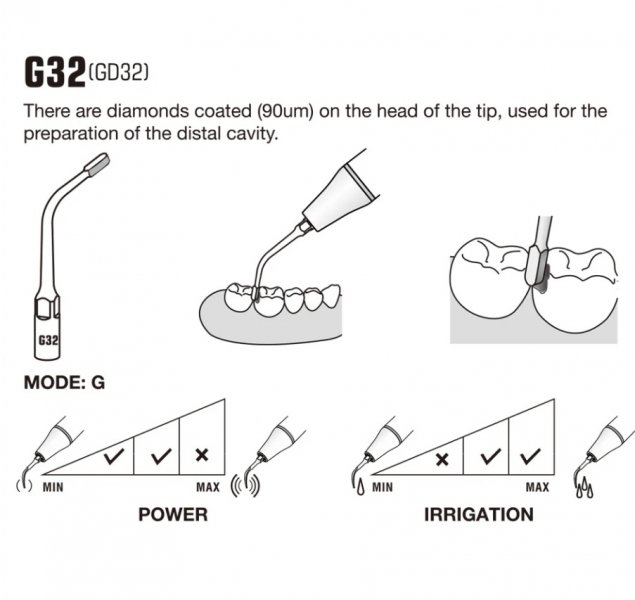 G32 (GD32)

There are diamonds coated (90um) on the head of the tip, used for the preparation of the distal cavity.

G32

MODE: G

✓ ✓ ×

MIN MAX

POWER

× ✓ ✓

MIN MAX

IRRIGATION