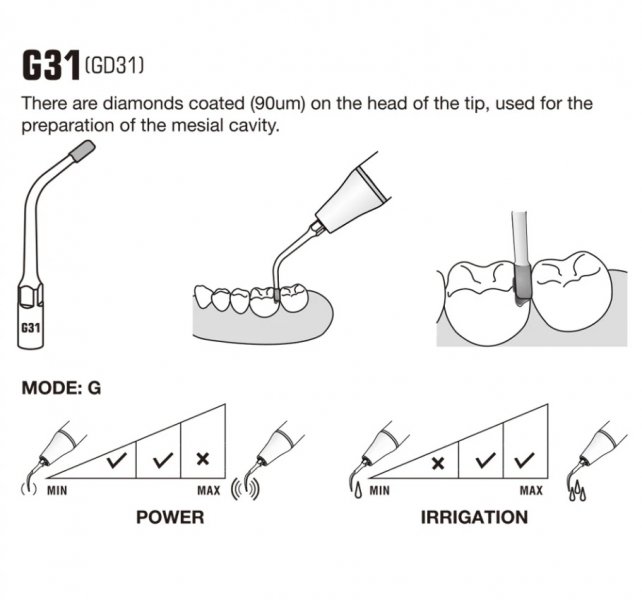 G31 (GD31)

There are diamonds coated (90um) on the head of the tip, used for the preparation of the mesial cavity.

G31

MODE: G

✓ ✓ ×

MIN MAX

POWER

× ✓ ✓

MIN MAX

IRRIGATION