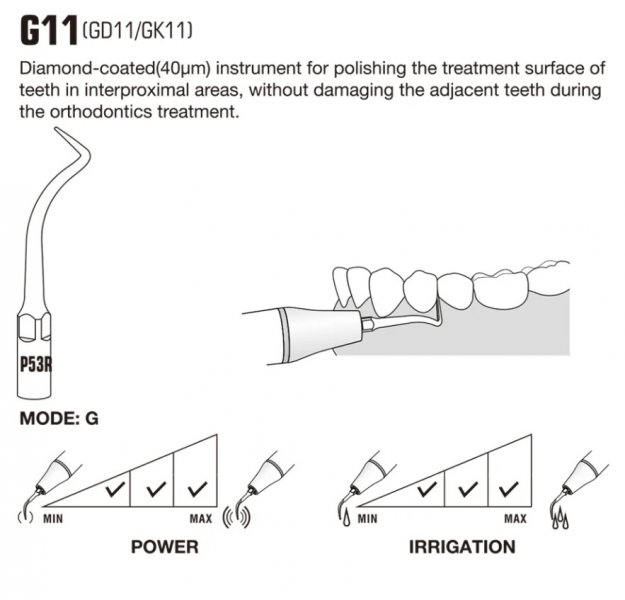 G11 (GD11/GK11)

Diamond-coated(40µm) instrument for polishing the treatment surface of teeth in interproximal areas, without damaging the adjacent teeth during the orthodontics treatment.

P53R

MODE: G

✓ ✓ ✓

MIN MAX

POWER

✓ ✓ ✓

MIN MAX

IRRIGATION