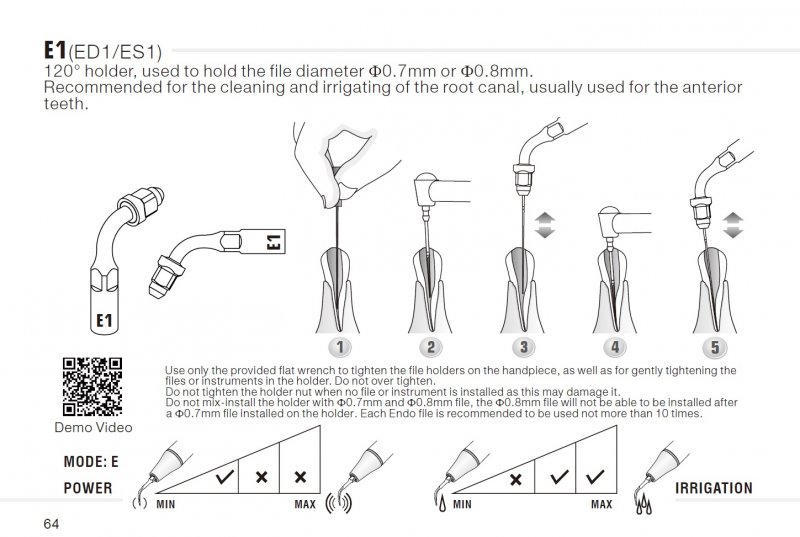 E1(ED1/ES1)
120° holder, used to hold the file diameter Φ0.7mm or Φ0.8mm.
Recommended for the cleaning and irrigating of the root canal, usually used for the anterior teeth.

E1
E1

1 2 3 4 5

Demo Video

Use only the provided flat wrench to tighten the file holders on the handpiece, as well as for gently tightening the files or instruments in the holder. Do not over tighten.
Do not tighten the holder nut when no file or instrument is installed as this may damage it.
Do not mix-install the holder with Φ0.7mm and Φ0.8mm file, the Φ0.8mm file will not be able to be installed after a Φ0.7mm file installed on the holder. Each Endo file is recommended to be used not more than 10 times.

MODE: E
POWER
MIN
✓ × ×
MAX

MIN
× ✓ ✓
MAX
IRRIGATION

64